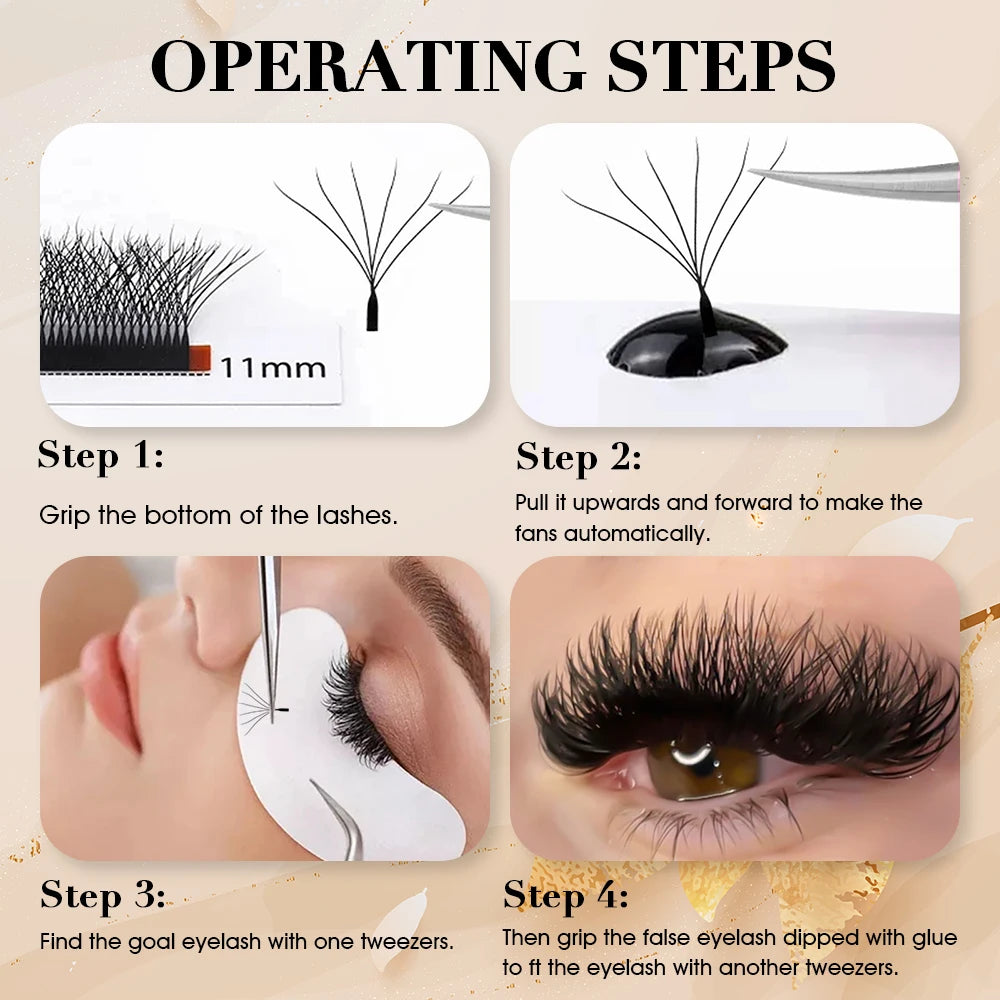 OPERATING STEPS

11mm

Step 1:

Grip the bottom of the lashes.

Step 2:

Pull it upwards and forward to make the fans automatically.

Step 3:

Find the goal eyelash with one tweezers.

Step 4:

Then grip the false eyelash dipped with glue to ft the eyelash with another tweezers.