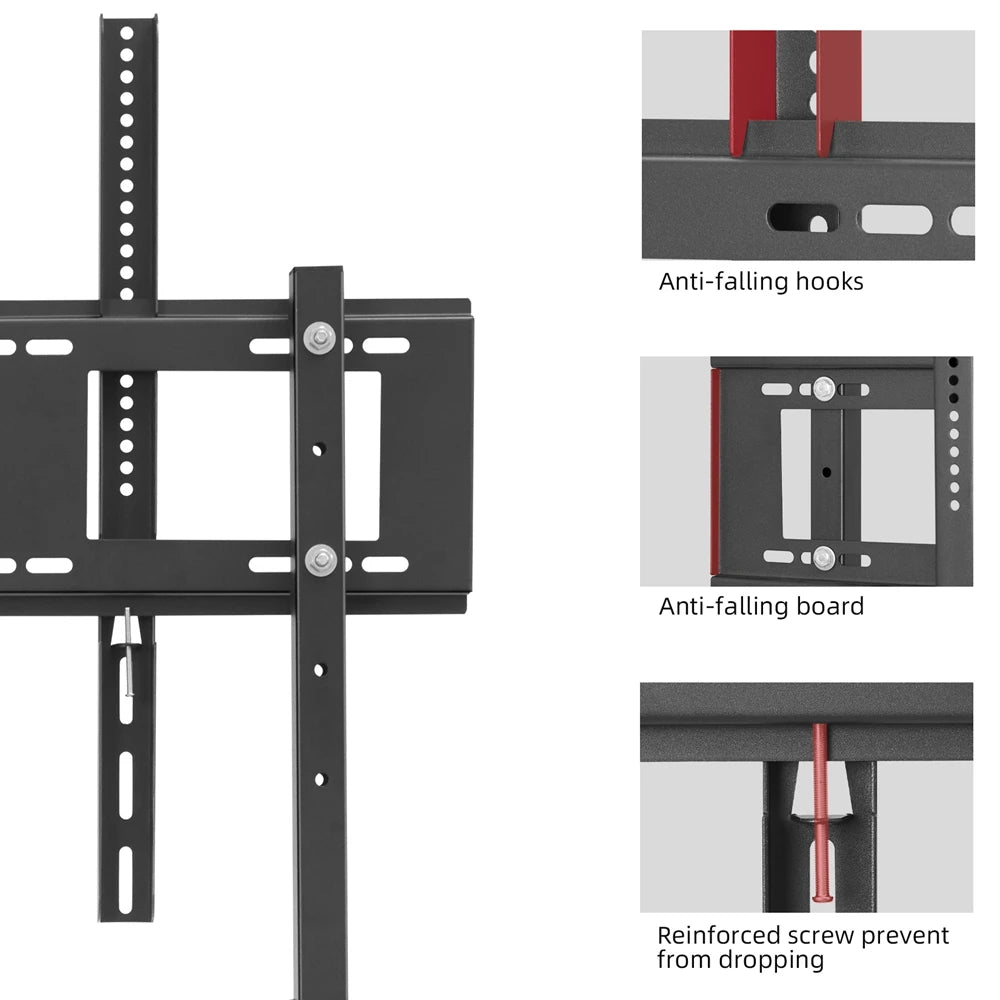 Anti-falling hooks

Anti-falling board

Reinforced screw prevent from dropping