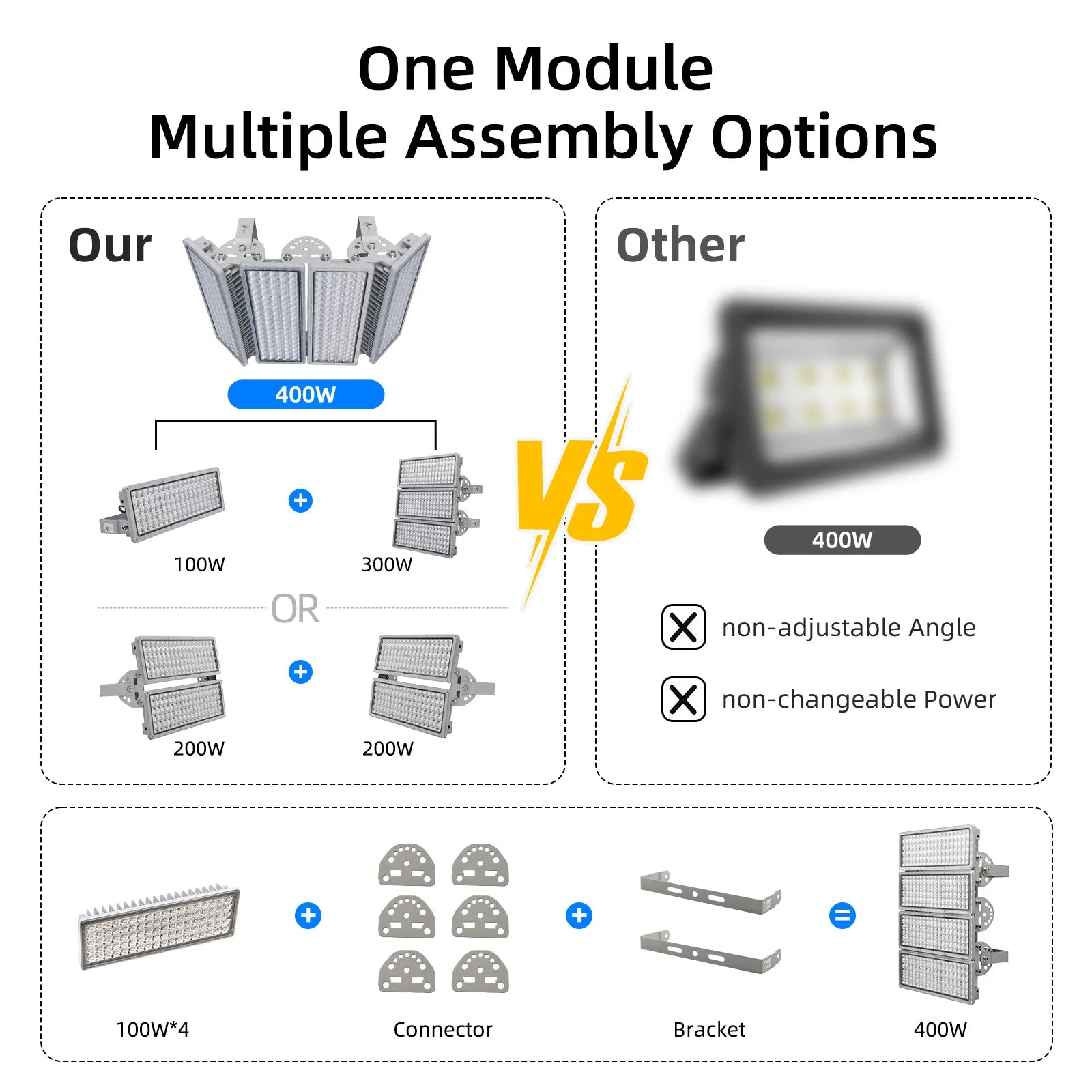 One Module
Multiple Assembly Options

Our

400W

100W

300W

OR

200W

200W

VS

Other

400W

non-adjustable Angle

non-changeable Power

100W*4

Connector

Bracket

400W