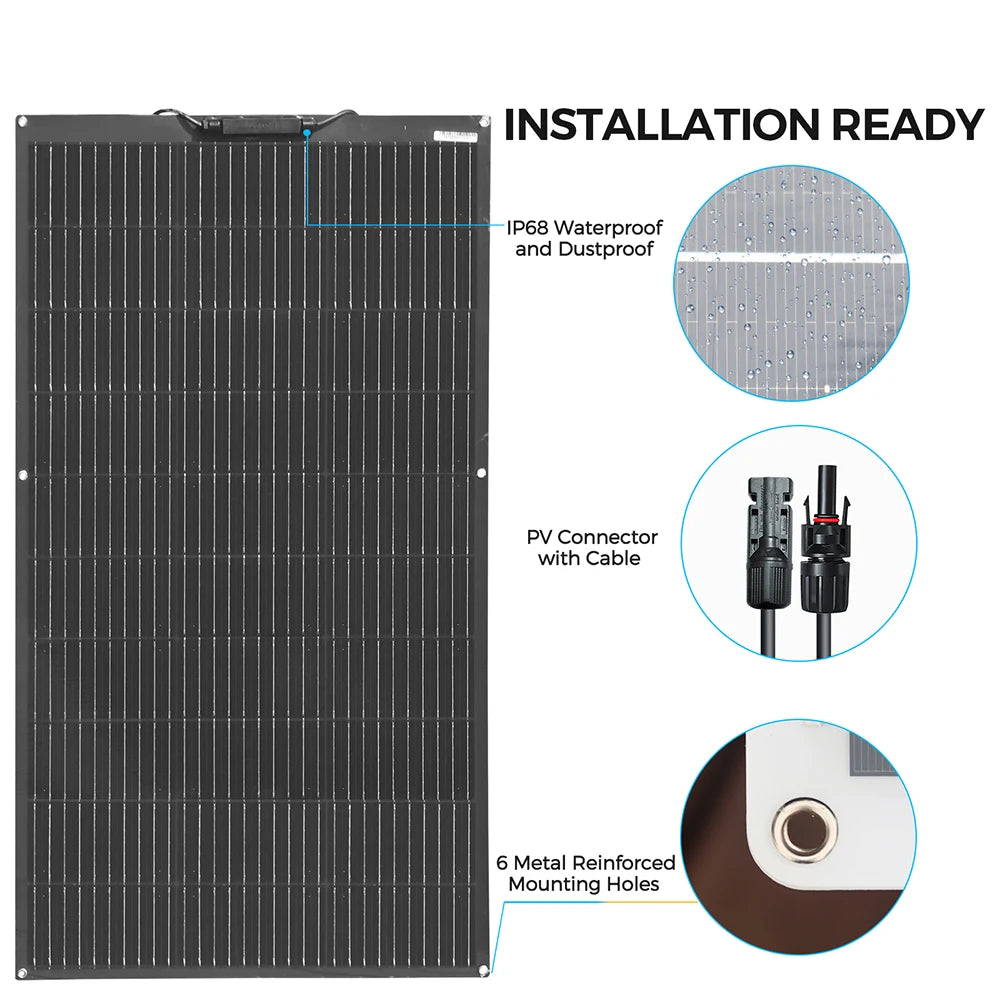 INSTALLATION READY

IP68 Waterproof and Dustproof

PV Connector with Cable

6 Metal Reinforced Mounting Holes