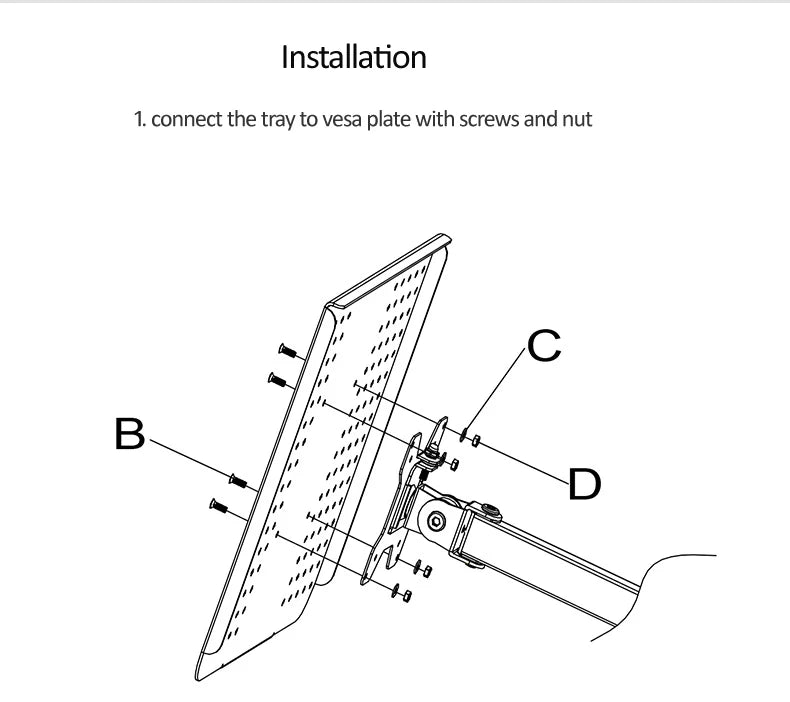 Installation

1. connect the tray to vesa plate with screws and nut

C

B

D