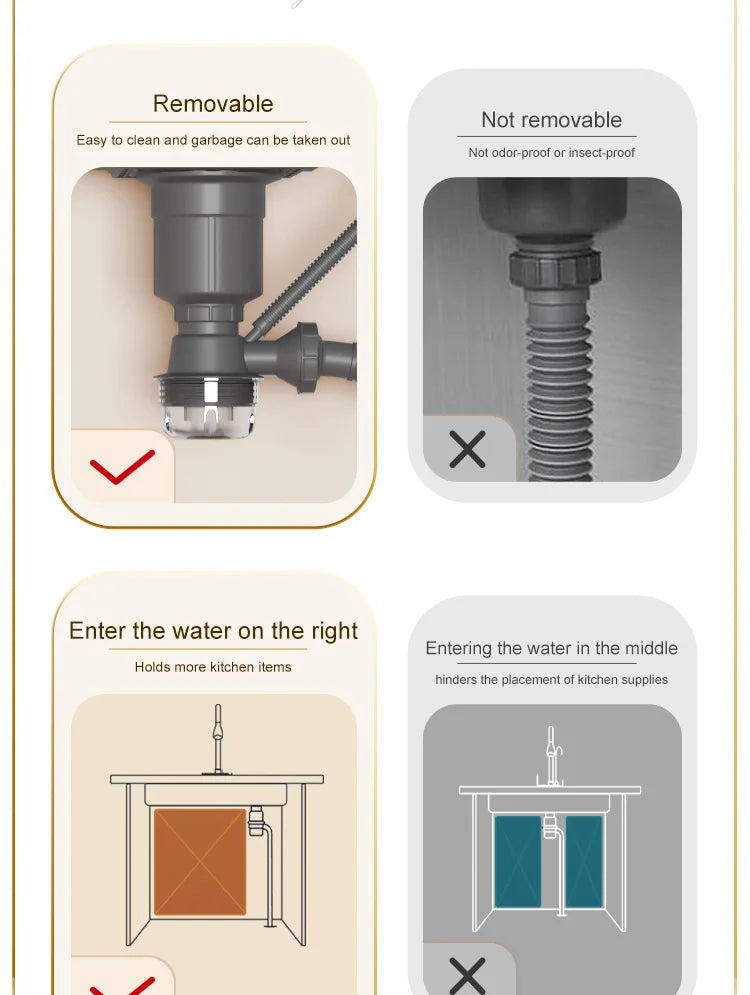 Removable

Easy to clean and garbage can be taken out

Not removable

Not odor-proof or insect-proof

Enter the water on the right

Holds more kitchen items

Entering the water in the middle

hinders the placement of kitchen supplies