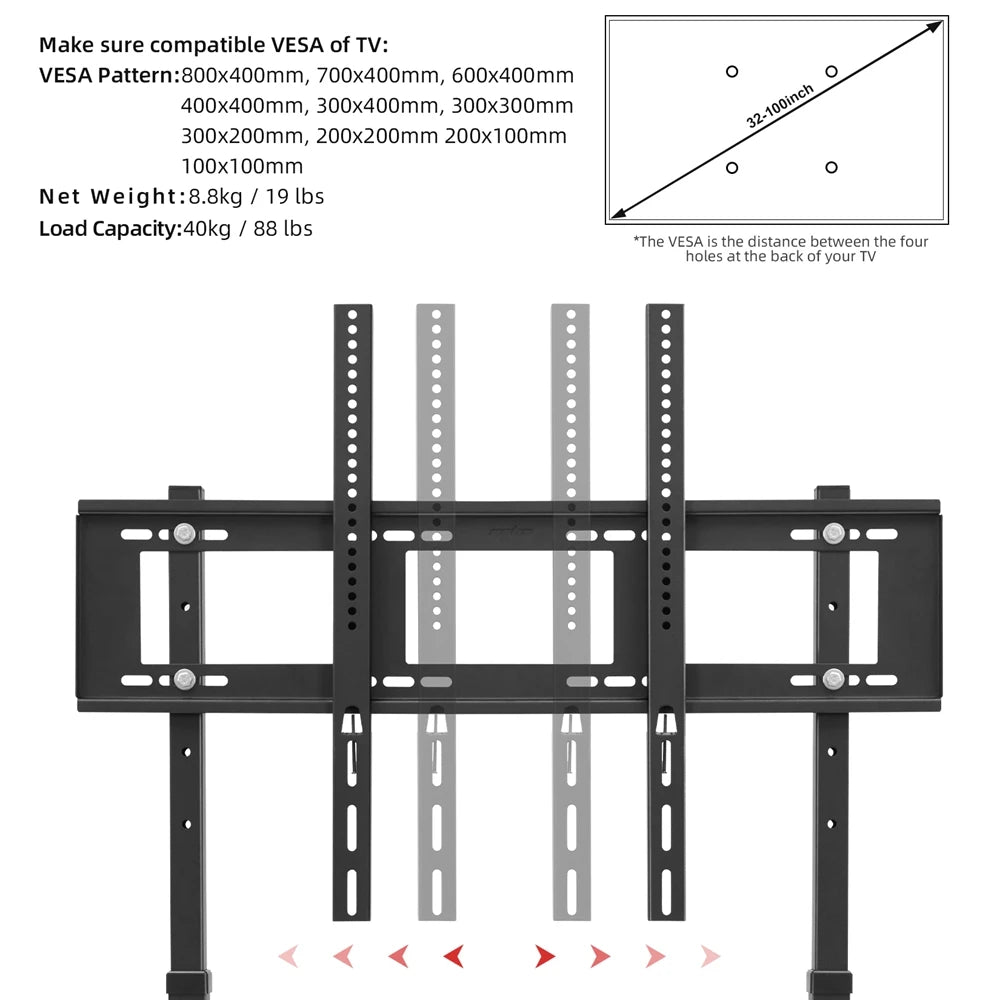 Make sure compatible VESA of TV:
VESA Pattern:800x400mm, 700x400mm, 600x400mm 400x400mm, 300x400mm, 300x300mm 300x200mm, 200x200mm 200x100mm 100x100mm
Net Weight:8.8kg / 19 lbs
Load Capacity:40kg / 88 lbs

32-100inch

*The VESA is the distance between the four holes at the back of your TV